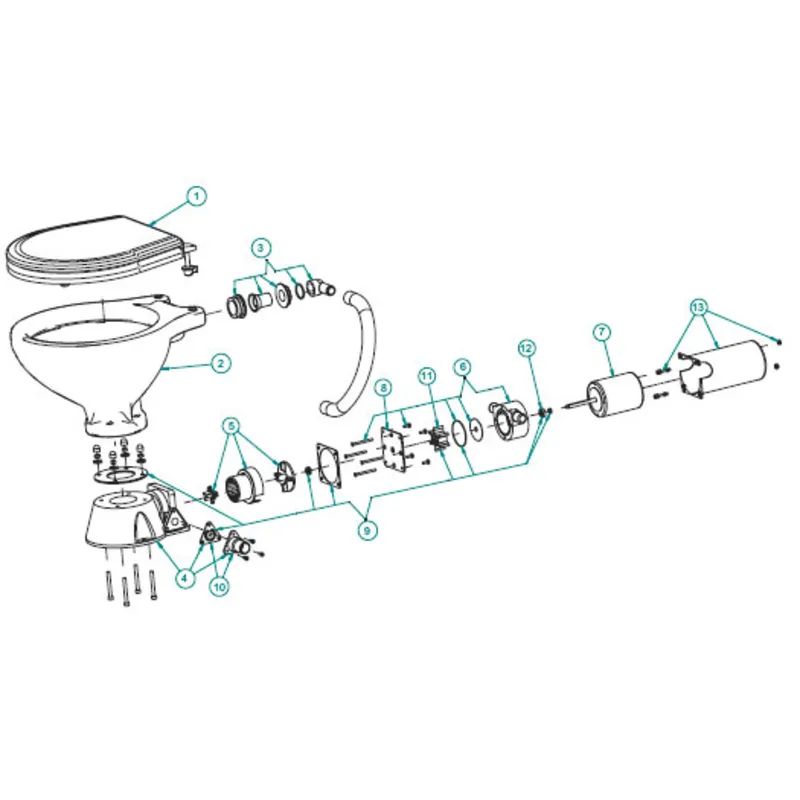 1
3
2
13
7
12
6
11
8
5
9
4
10