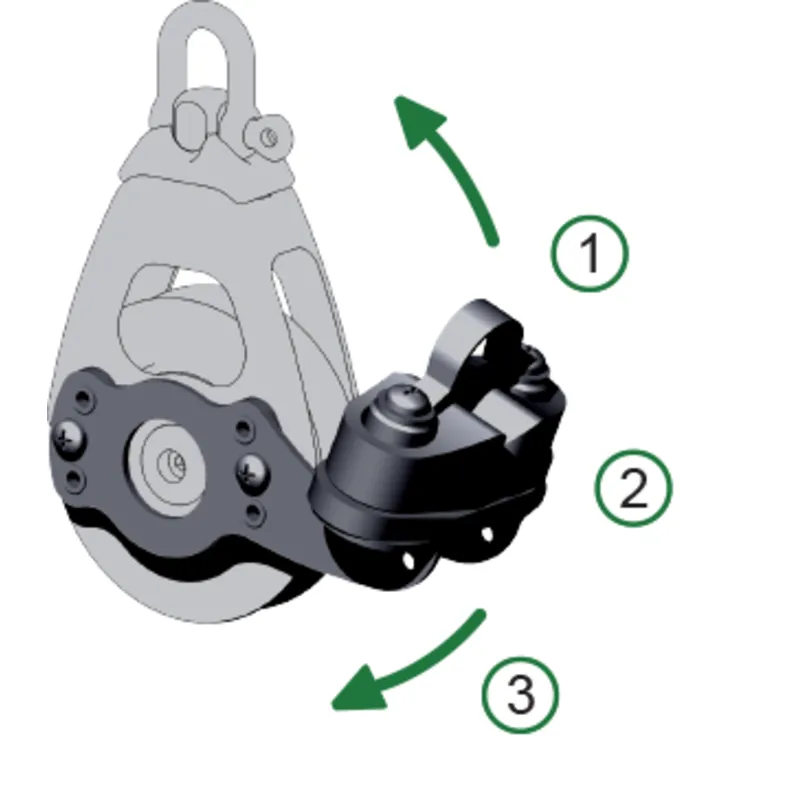 1

2

3