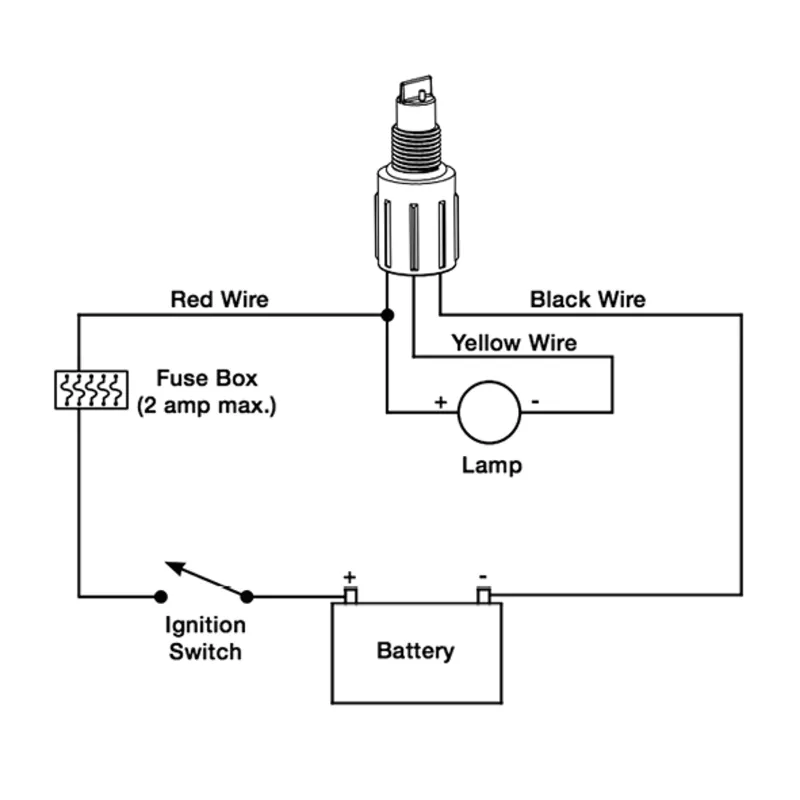 Red Wire

Black Wire

Yellow Wire

Fuse Box
(2 amp max.)

+

-

Lamp

+

-

Ignition
Switch

Battery