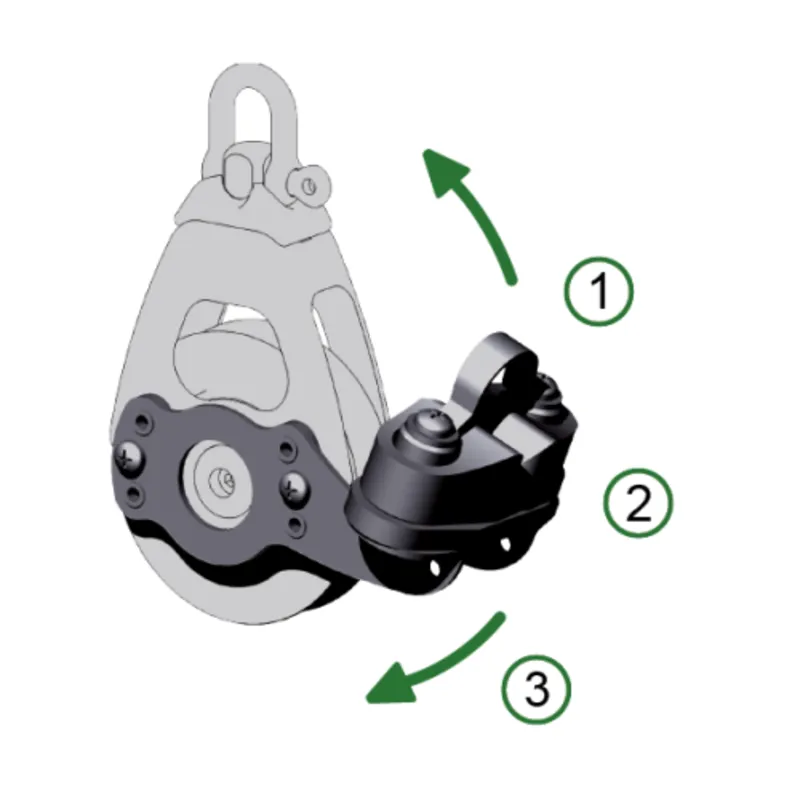 1

2

3