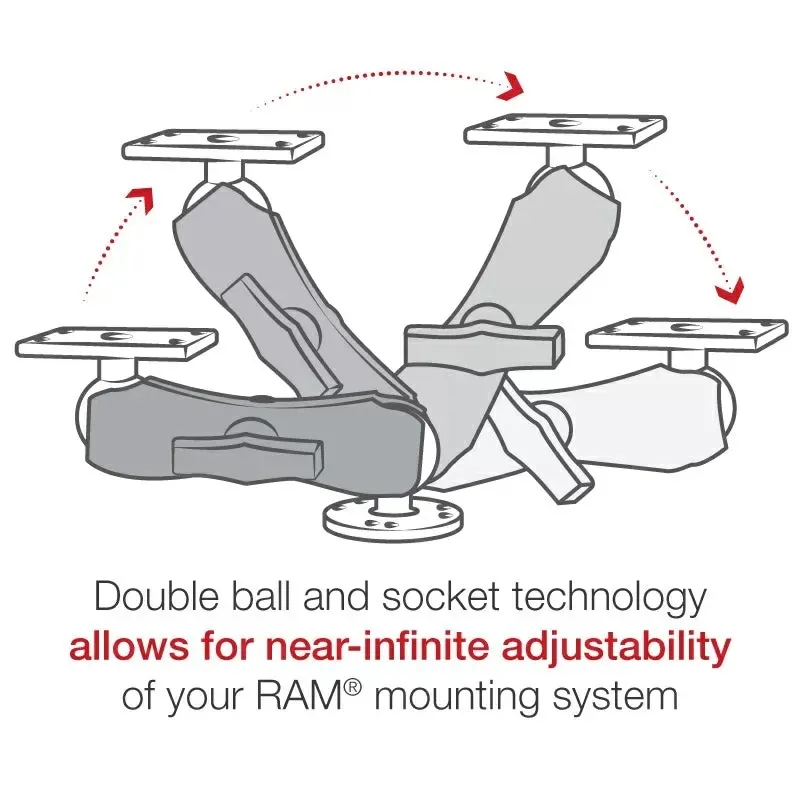 Double ball and socket technology allows for near-infinite adjustability of your RAM® mounting system